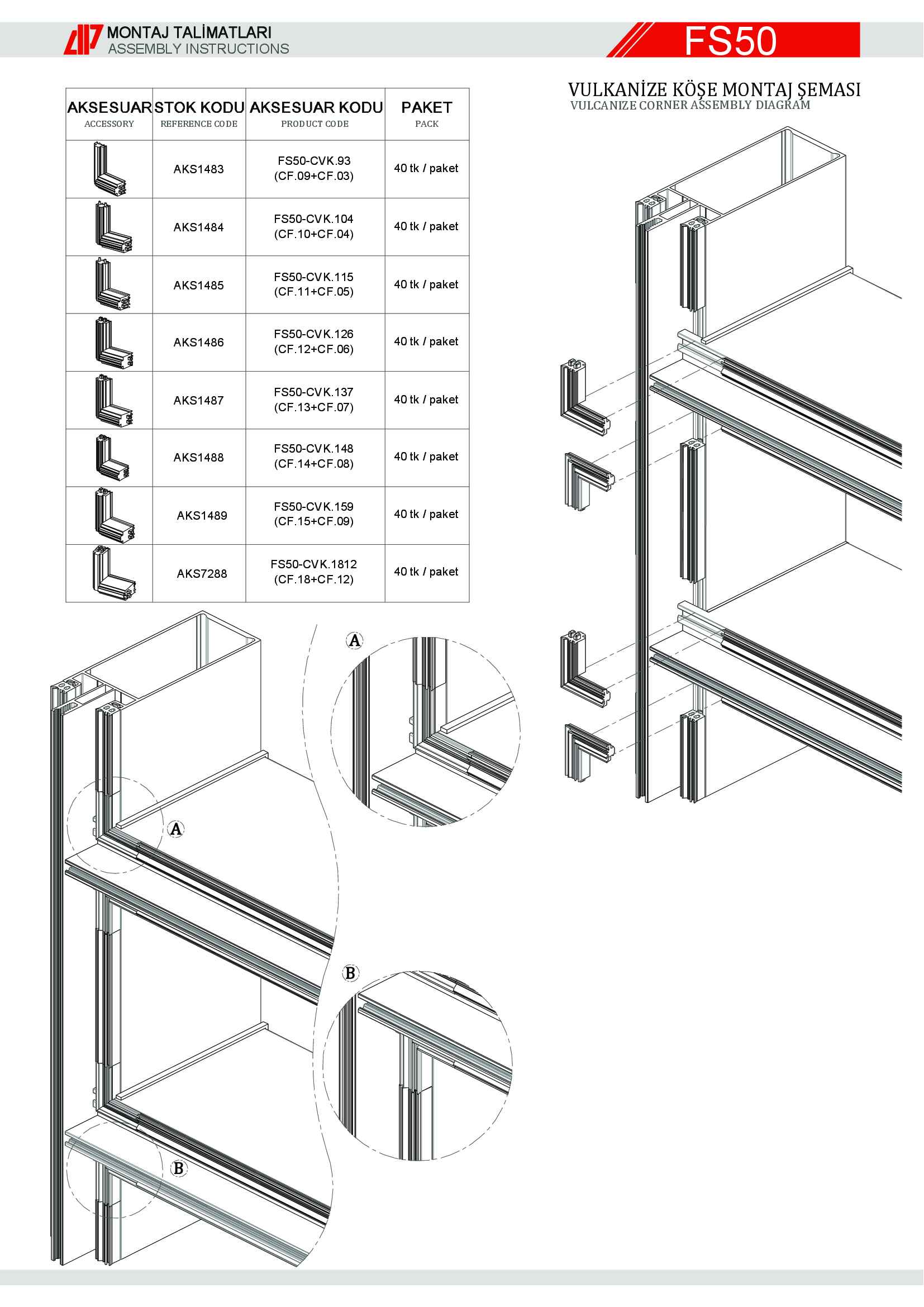 MONTAJ TALİMATLARI
ASSEMBLY INSTRUCTIONS

FS50

VULKANİZE KÖŞE MONTAJ ŞEMASI
VULCANIZE CORNER ASSEMBLY DIAGRAM

| AKSESUAR ACCESSORY | STOK KODU REFERENCE CODE | AKSESUAR KODU PRODUCT CODE | PAKET PACK |
|---|---|---|---|
| | AKS1483 | FS50-CVK.93 (CF.09+CF.03) | 40 tk / paket |
| | AKS1484 | FS50-CVK.104 (CF.10+CF.04) | 40 tk / paket |
| | AKS1485 | FS50-CVK.115 (CF.11+CF.05) | 40 tk / paket |
| | AKS1486 | FS50-CVK.126 (CF.12+CF.06) | 40 tk / paket |
| | AKS1487 | FS50-CVK.137 (CF.13+CF.07) | 40 tk / paket |
| | AKS1488 | FS50-CVK.148 (CF.14+CF.08) | 40 tk / paket |
| | AKS1489 | FS50-CVK.159 (CF.15+CF.09) | 40 tk / paket |
| | AKS7288 | FS50-CVK.1812 (CF.18+CF.12) | 40 tk / paket |

A
A
B
B